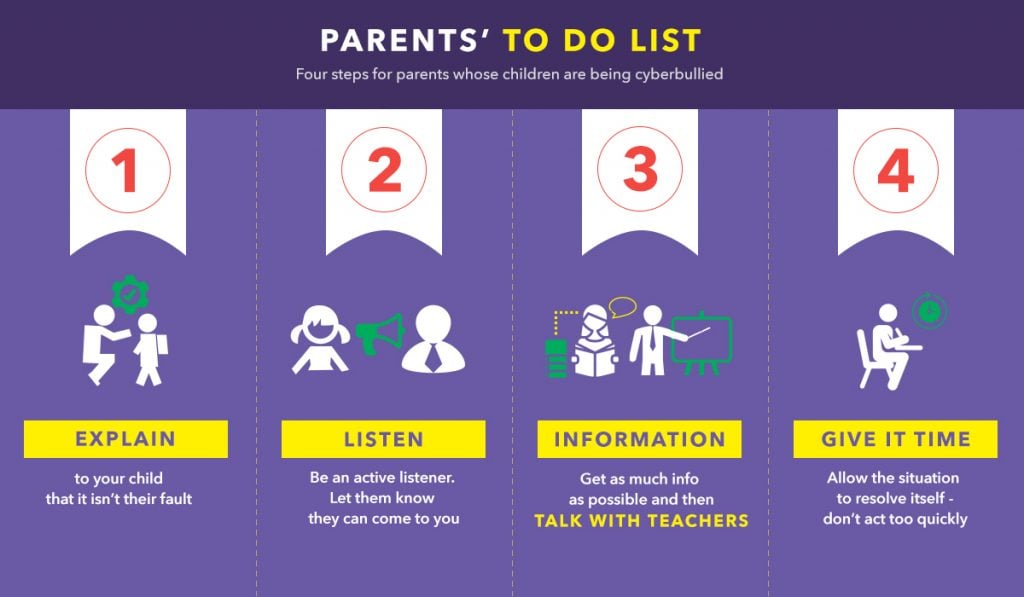 PARENTS' TO DO LIST
Four steps for parents whose children are being cyberbullied

1

EXPLAIN
to your child that it isn't their fault

2

LISTEN
Be an active listener. Let them know they can come to you

3

INFORMATION
Get as much info as possible and then TALK WITH TEACHERS

4

GIVE IT TIME
Allow the situation to resolve itself - don't act too quickly