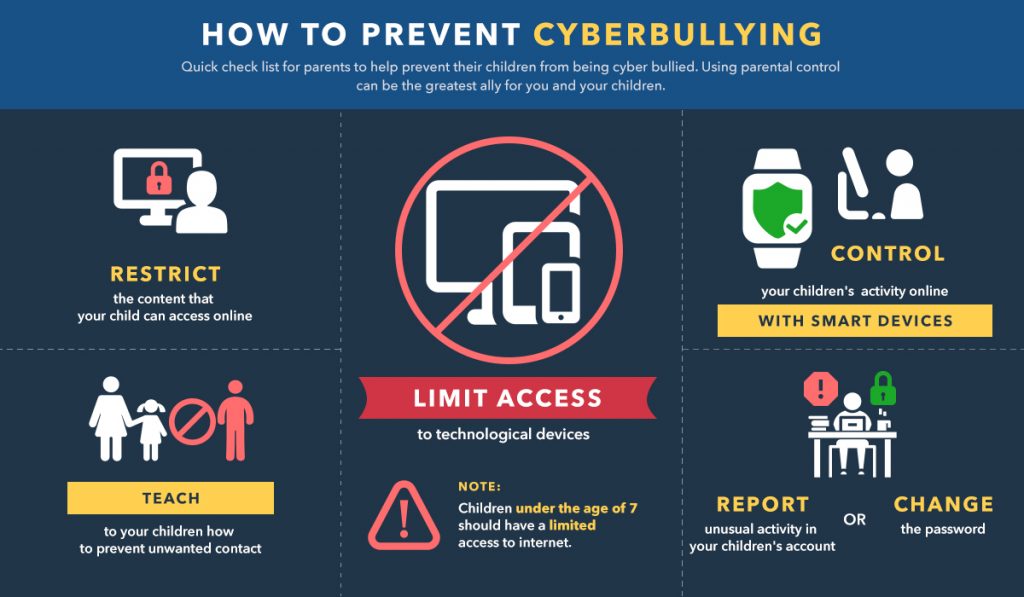 HOW TO PREVENT CYBERBULLYING

Quick check list for parents to help prevent their children from being cyber bullied. Using parental control can be the greatest ally for you and your children.

RESTRICT
the content that your child can access online

TEACH
to your children how to prevent unwanted contact

LIMIT ACCESS
to technological devices

NOTE:
Children under the age of 7 should have a limited access to internet.

CONTROL
your children's activity online
WITH SMART DEVICES

REPORT
unusual activity in your children's account

OR

CHANGE
the password